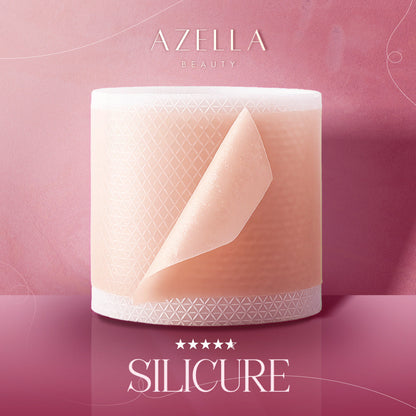 AZELLA
BEAUTY

★★★★★
SILICURE