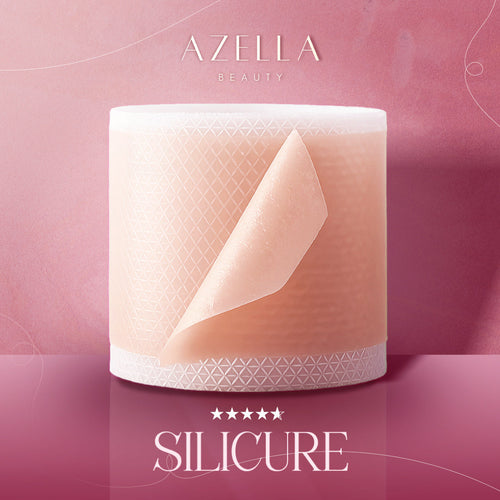 AZELLA
BEAUTY

★★★★★

SILICURE