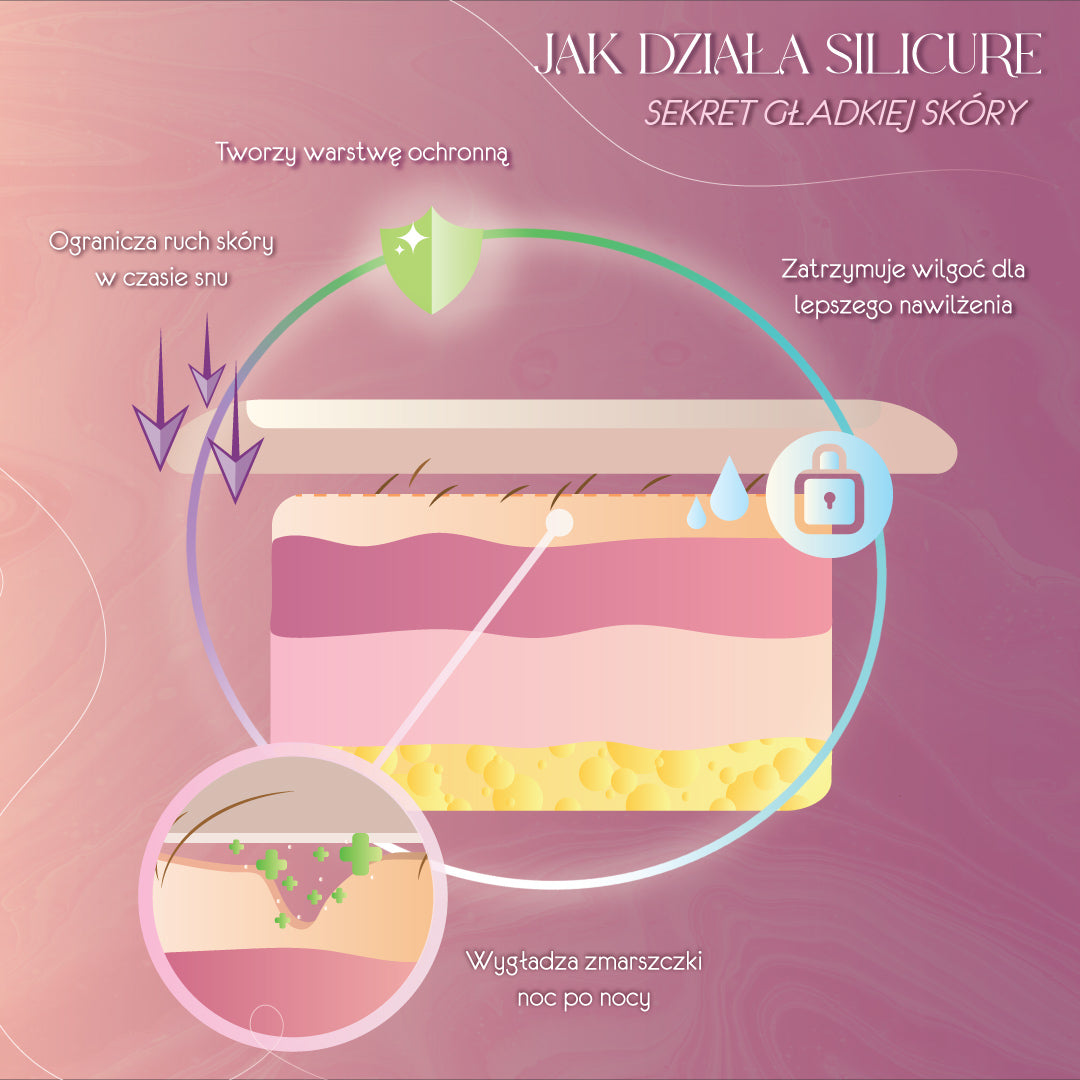 JAK DZIAŁA SILICURE
SEKRET GŁADKIEJ SKÓRY

Tworzy warstwę ochronną

Ogranicza ruch skóry w czasie snu

Zatrzymuje wilgoć dla lepszego nawilżenia

Wygładza zmarszczki noc po nocy