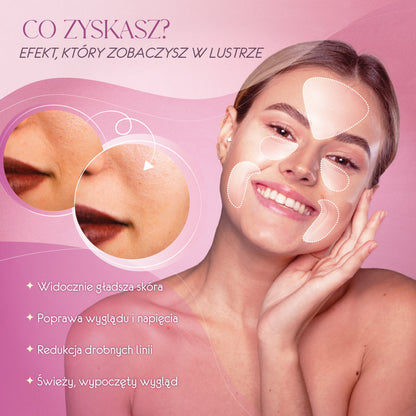 CO ZYSKASZ?
EFEKT, KTÓRY ZOBACZYSZ W LUSTRZE

✦ Widocznie gładsza skóra

✦ Poprawa wyglądu i napięcia

✦ Redukcja drobnych linii

✦ Świeży, wypoczęty wygląd