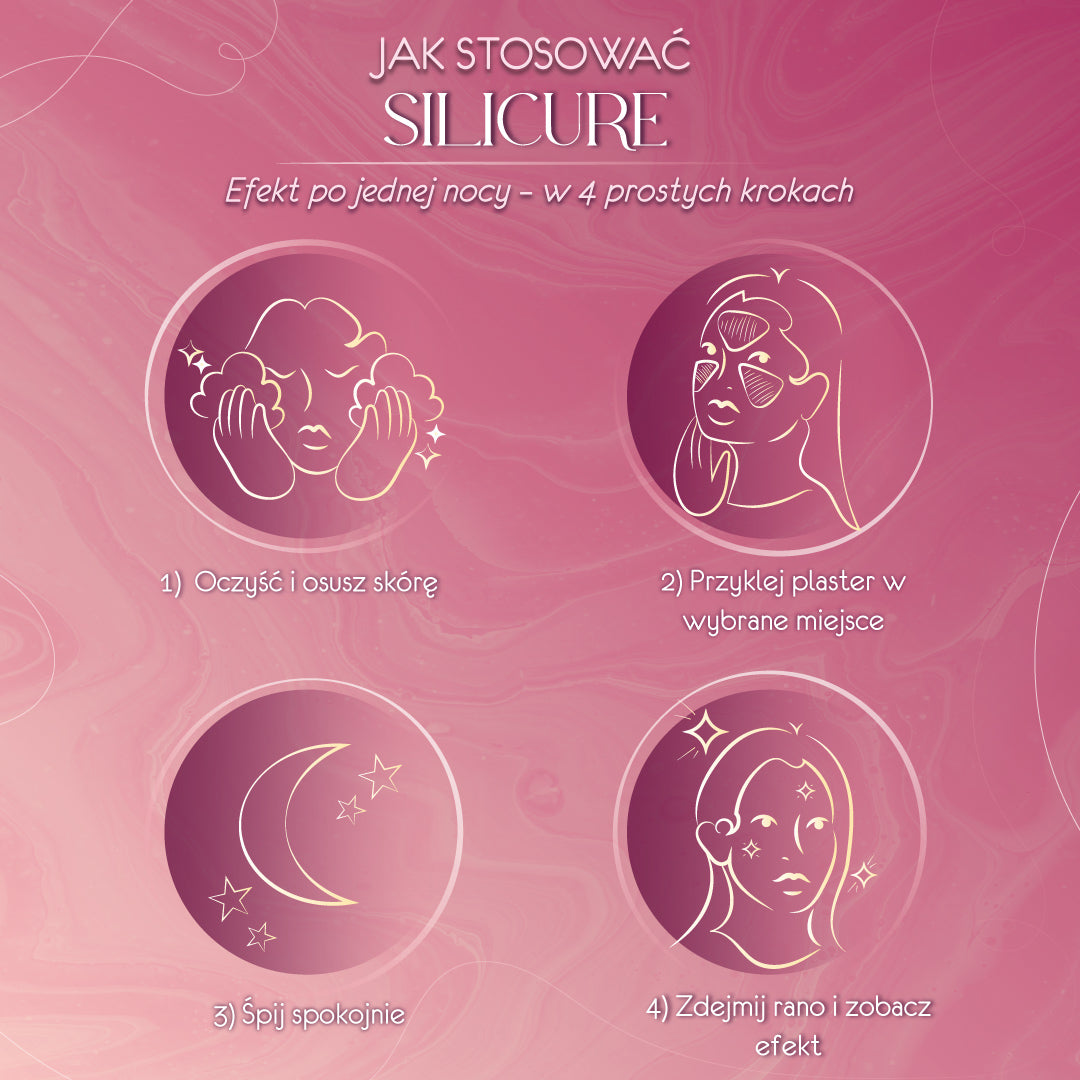 JAK STOSOWAĆ
SILICURE

Efekt po jednej nocy - w 4 prostych krokach

1) Oczyść i osusz skórę

2) Przyklej plaster w wybrane miejsce

3) Śpij spokojnie

4) Zdejmij rano i zobacz efekt